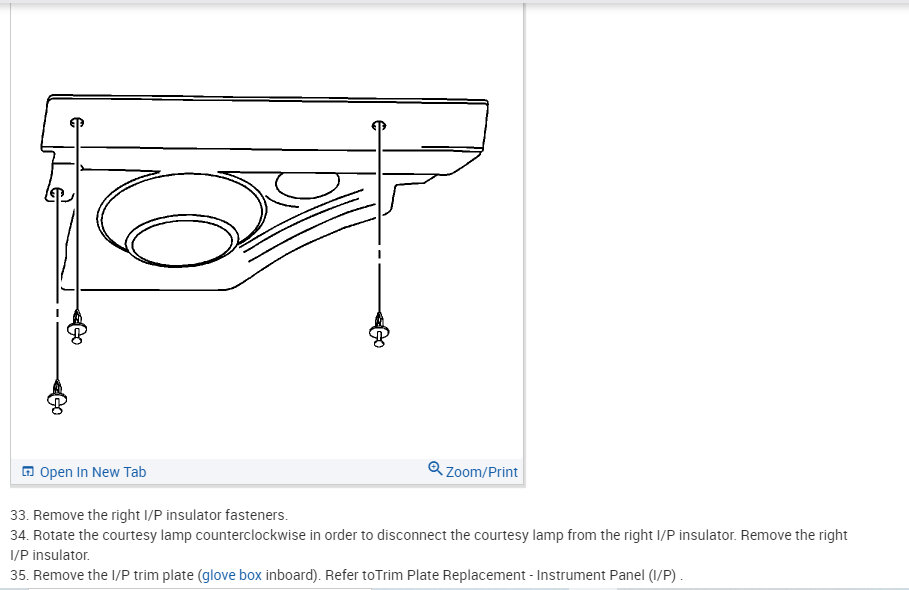 Open In New Tab

Zoom/Print

33. Remove the right I/P insulator fasteners.
34. Rotate the courtesy lamp counterclockwise in order to disconnect the courtesy lamp from the right I/P insulator. Remove the right I/P insulator.
35. Remove the I/P trim plate (glove box inboard). Refer toTrim Plate Replacement - Instrument Panel (I/P) .