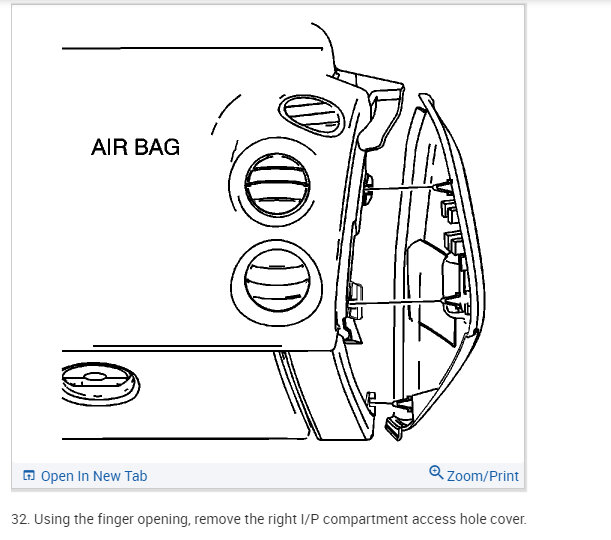 AIR BAG

Open In New Tab

Zoom/Print

32. Using the finger opening, remove the right I/P compartment access hole cover.