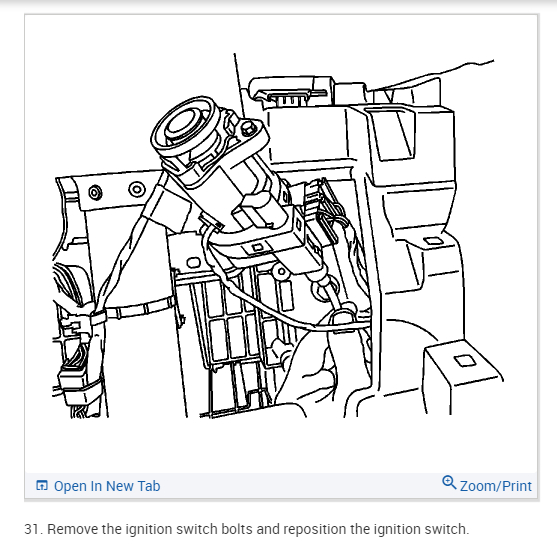 Open In New Tab

Zoom/Print

31. Remove the ignition switch bolts and reposition the ignition switch.