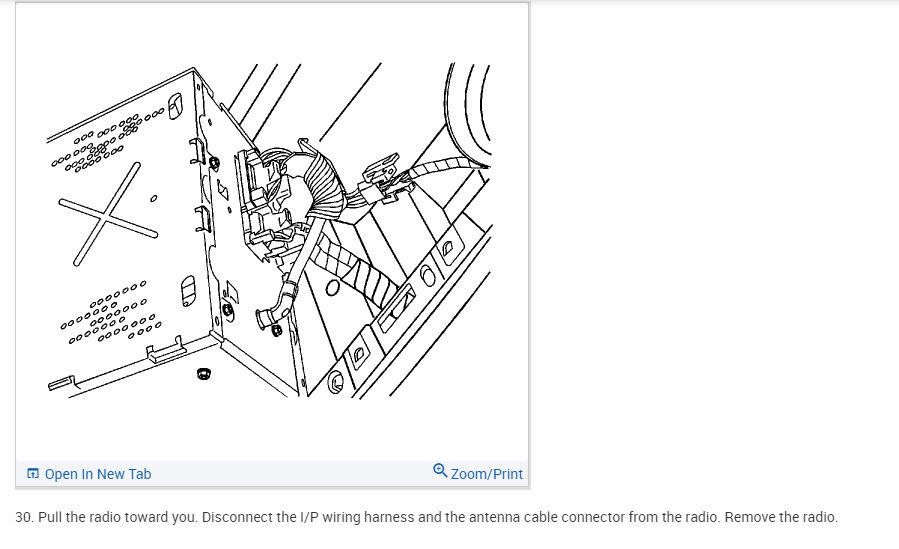 Open In New Tab
Zoom/Print

30. Pull the radio toward you. Disconnect the I/P wiring harness and the antenna cable connector from the radio. Remove the radio.