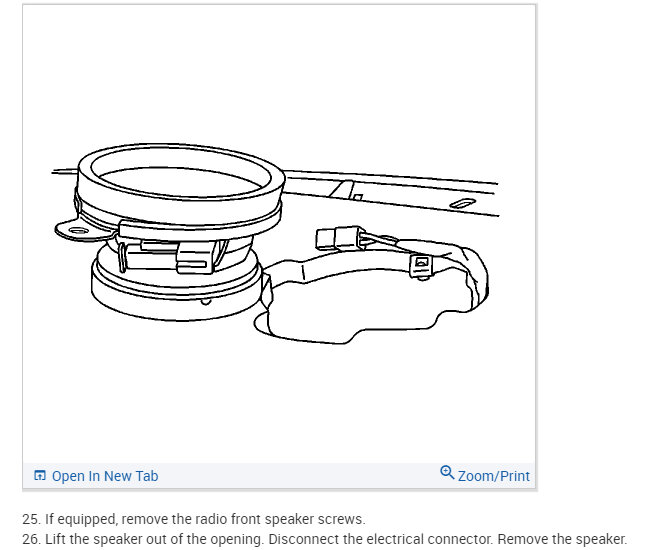 Open In New Tab

Zoom/Print

25. If equipped, remove the radio front speaker screws.
26. Lift the speaker out of the opening. Disconnect the electrical connector. Remove the speaker.