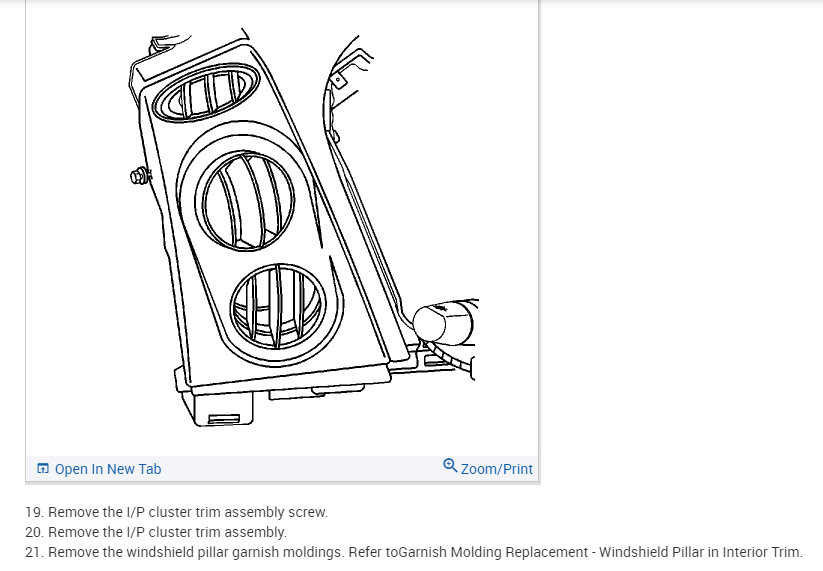 Open In New Tab

Zoom/Print

19. Remove the I/P cluster trim assembly screw.
20. Remove the I/P cluster trim assembly.
21. Remove the windshield pillar garnish moldings. Refer toGarnish Molding Replacement - Windshield Pillar in Interior Trim.