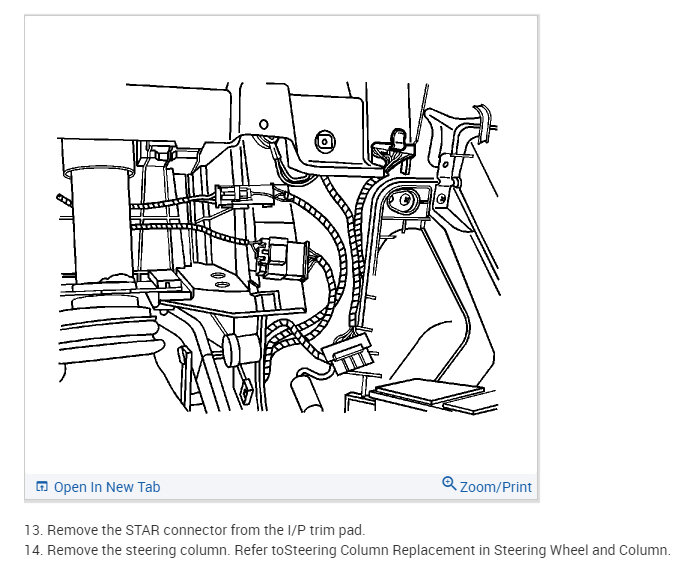 Open In New Tab

Zoom/Print

13. Remove the STAR connector from the I/P trim pad.

14. Remove the steering column. Refer toSteering Column Replacement in Steering Wheel and Column.