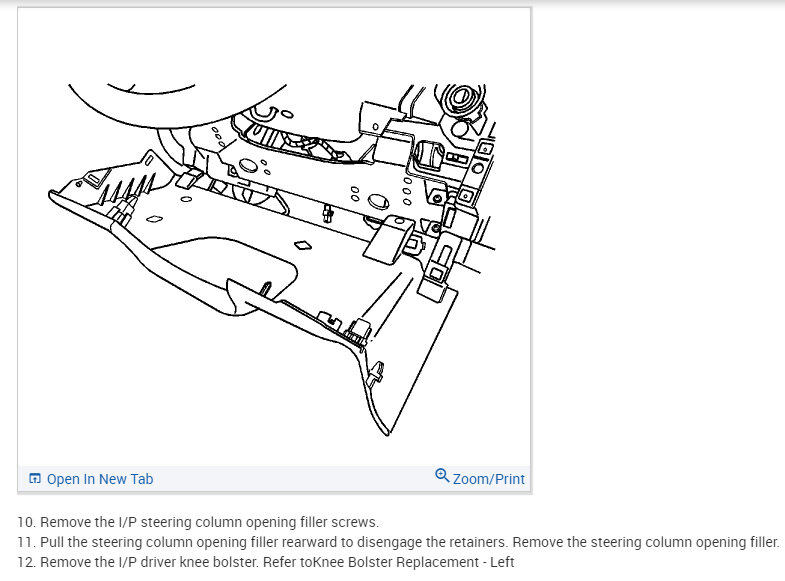 Open In New Tab

Zoom/Print

10. Remove the I/P steering column opening filler screws.
11. Pull the steering column opening filler rearward to disengage the retainers. Remove the steering column opening filler.
12. Remove the I/P driver knee bolster. Refer toKnee Bolster Replacement - Left