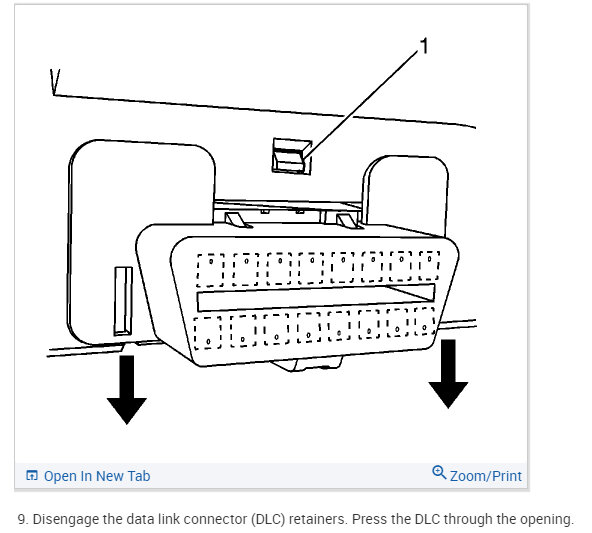 1

Open In New Tab

Zoom/Print

9. Disengage the data link connector (DLC) retainers. Press the DLC through the opening.