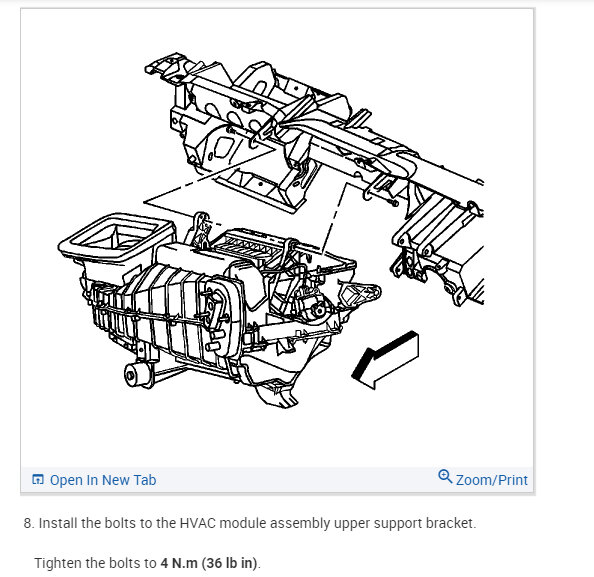 Open In New Tab

Zoom/Print

8. Install the bolts to the HVAC module assembly upper support bracket.

Tighten the bolts to 4 N.m (36 lb in).