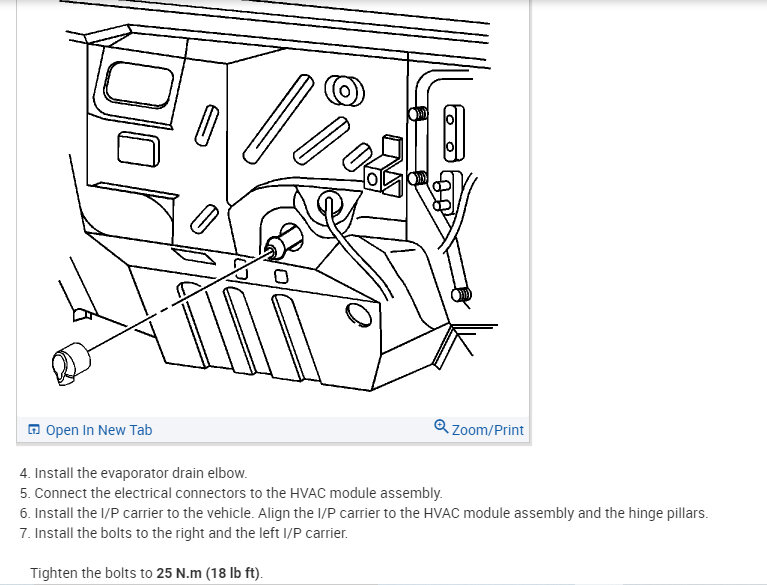 Open In New Tab

Zoom/Print

4. Install the evaporator drain elbow.
5. Connect the electrical connectors to the HVAC module assembly.
6. Install the I/P carrier to the vehicle. Align the I/P carrier to the HVAC module assembly and the hinge pillars.
7. Install the bolts to the right and the left I/P carrier.

Tighten the bolts to 25 N.m (18 lb ft).