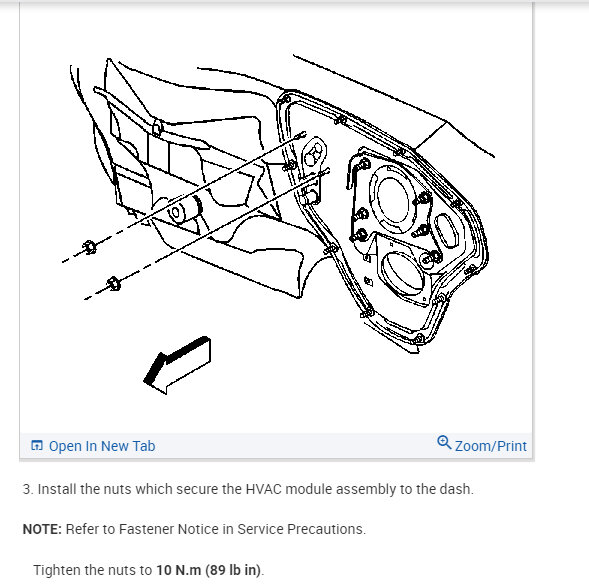 Open In New Tab

Zoom/Print

3. Install the nuts which secure the HVAC module assembly to the dash.

NOTE: Refer to Fastener Notice in Service Precautions.

Tighten the nuts to 10 N.m (89 lb in).