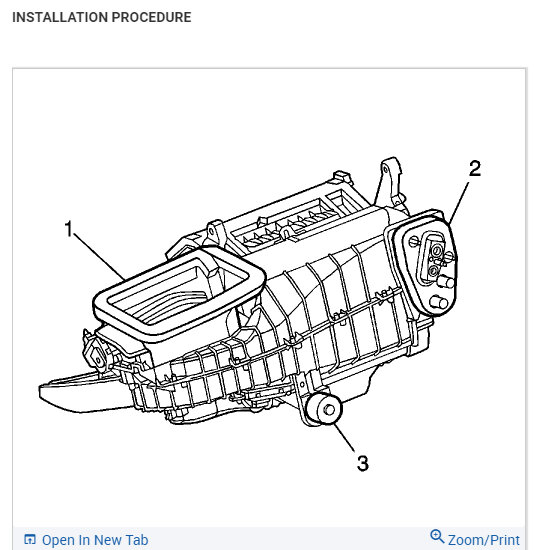 INSTALLATION PROCEDURE

1

2

3

Open In New Tab

Zoom/Print