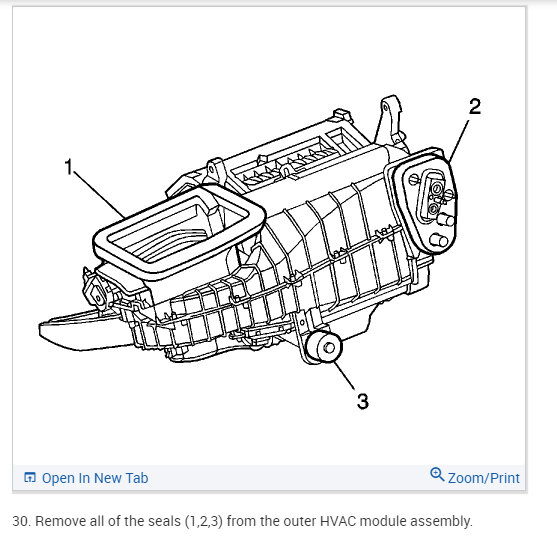 1

2

3

Open In New Tab

Zoom/Print

30. Remove all of the seals (1,2,3) from the outer HVAC module assembly.