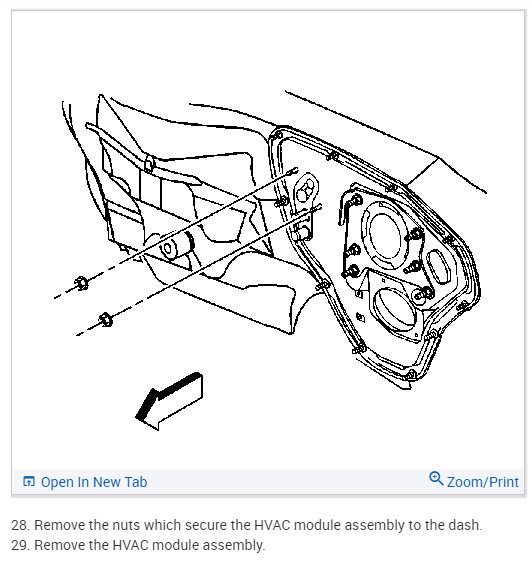 Open In New Tab

Zoom/Print

28. Remove the nuts which secure the HVAC module assembly to the dash.
29. Remove the HVAC module assembly.