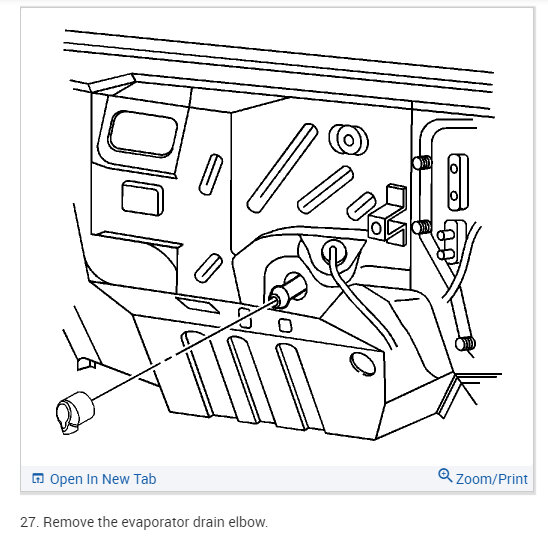 Open In New Tab

Zoom/Print

27. Remove the evaporator drain elbow.