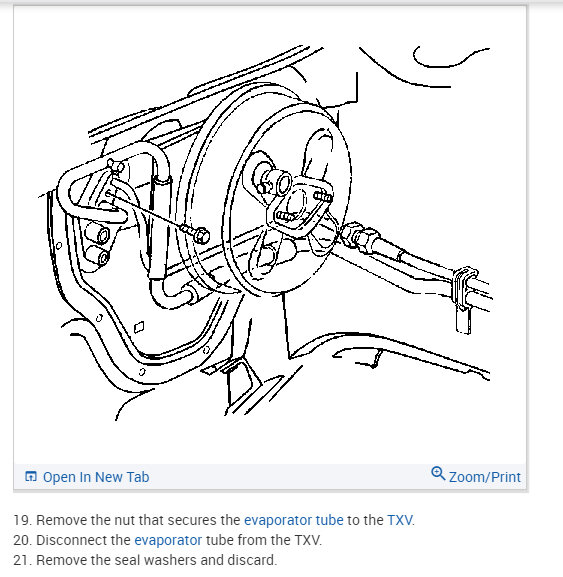 Open In New Tab

Zoom/Print

19. Remove the nut that secures the evaporator tube to the TXV.
20. Disconnect the evaporator tube from the TXV.
21. Remove the seal washers and discard.