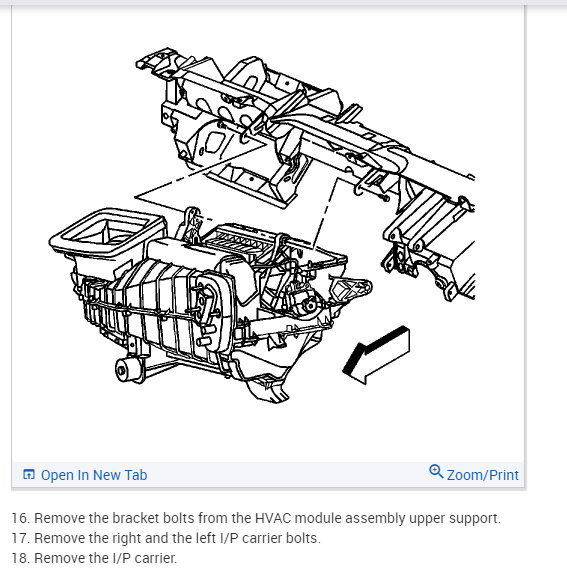 Open In New Tab

Zoom/Print

16. Remove the bracket bolts from the HVAC module assembly upper support.
17. Remove the right and the left I/P carrier bolts.
18. Remove the I/P carrier.