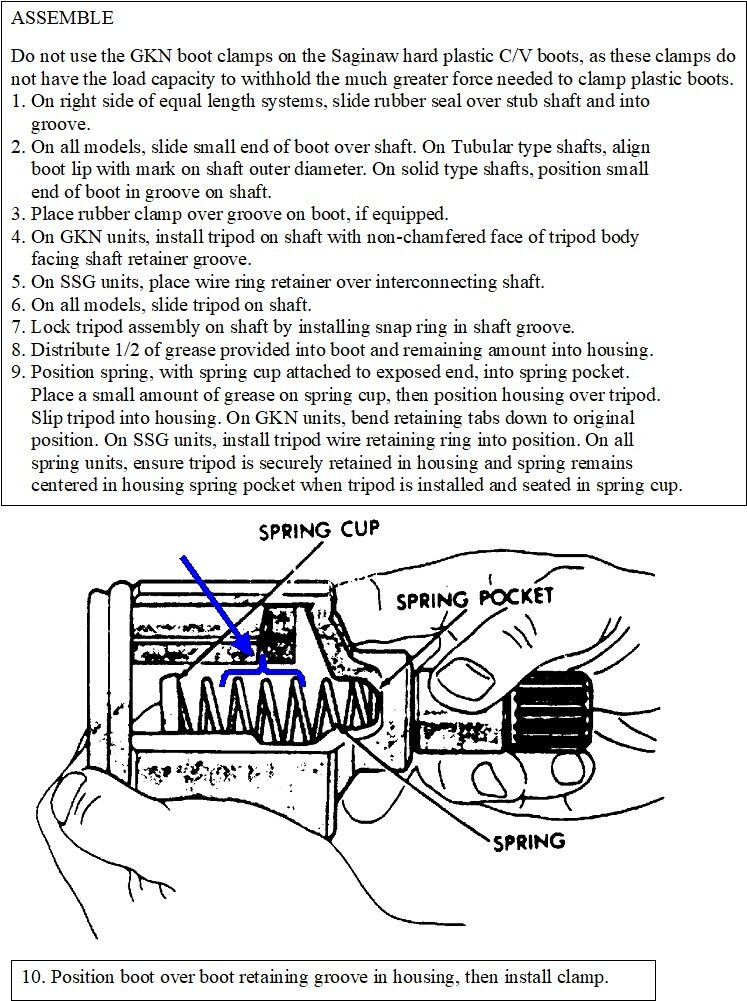 ASSEMBLE

Do not use the GKN boot clamps on the Saginaw hard plastic C/V boots, as these clamps do not have the load capacity to withhold the much greater force needed to clamp plastic boots.
1. On right side of equal length systems, slide rubber seal over stub shaft and into groove.
2. On all models, slide small end of boot over shaft. On Tubular type shafts, align boot lip with mark on shaft outer diameter. On solid type shafts, position small end of boot in groove on shaft.
3. Place rubber clamp over groove on boot, if equipped.
4. On GKN units, install tripod on shaft with non-chamfered face of tripod body facing shaft retainer groove.
5. On SSG units, place wire ring retainer over interconnecting shaft.
6. On all models, slide tripod on shaft.
7. Lock tripod assembly on shaft by installing snap ring in shaft groove.
8. Distribute 1/2 of grease provided into boot and remaining amount into housing.
9. Position spring, with spring cup attached to exposed end, into spring pocket. Place a small amount of grease on spring cup, then position housing over tripod. Slip tripod into housing. On GKN units, bend retaining tabs down to original position. On SSG units, install tripod wire retaining ring into position. On all spring units, ensure tripod is securely retained in housing and spring remains centered in housing spring pocket when tripod is installed and seated in spring cup.

SPRING CUP
SPRING POCKET
SPRING

10. Position boot over boot retaining groove in housing, then install clamp.