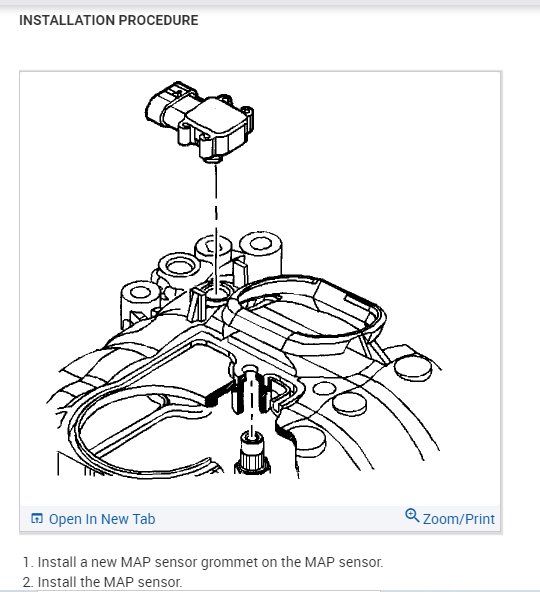 INSTALLATION PROCEDURE

Open In New Tab

Zoom/Print

1. Install a new MAP sensor grommet on the MAP sensor.
2. Install the MAP sensor.