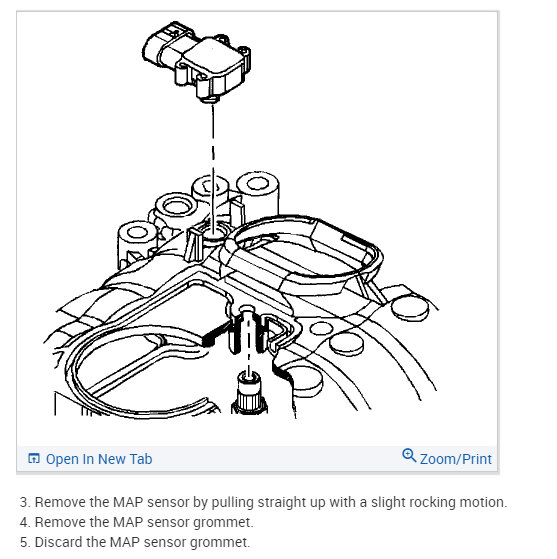 Open In New Tab

Zoom/Print

3. Remove the MAP sensor by pulling straight up with a slight rocking motion.
4. Remove the MAP sensor grommet.
5. Discard the MAP sensor grommet.