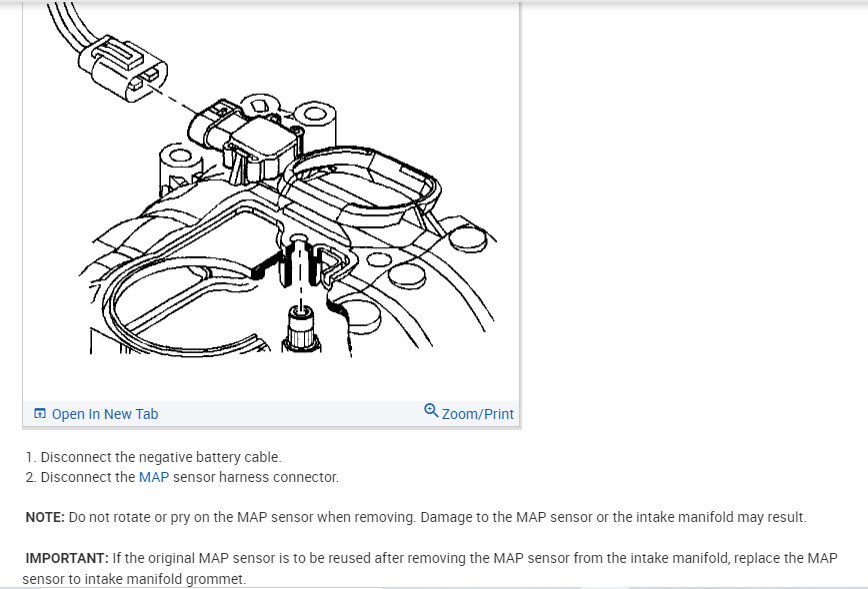 Open In New Tab
Zoom/Print

1. Disconnect the negative battery cable.
2. Disconnect the MAP sensor harness connector.

NOTE: Do not rotate or pry on the MAP sensor when removing. Damage to the MAP sensor or the intake manifold may result.

IMPORTANT: If the original MAP sensor is to be reused after removing the MAP sensor from the intake manifold, replace the MAP sensor to intake manifold grommet.