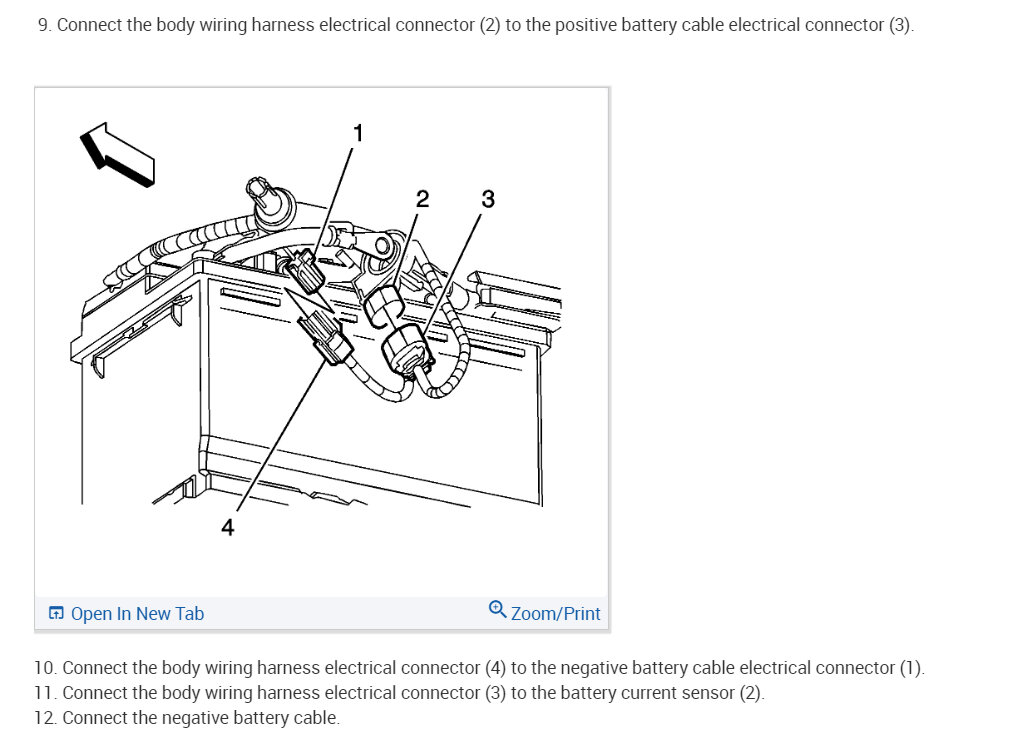 9. Connect the body wiring harness electrical connector (2) to the positive battery cable electrical connector (3).

1
2
3
4

Open In New Tab
Zoom/Print

10. Connect the body wiring harness electrical connector (4) to the negative battery cable electrical connector (1).
11. Connect the body wiring harness electrical connector (3) to the battery current sensor (2).
12. Connect the negative battery cable.