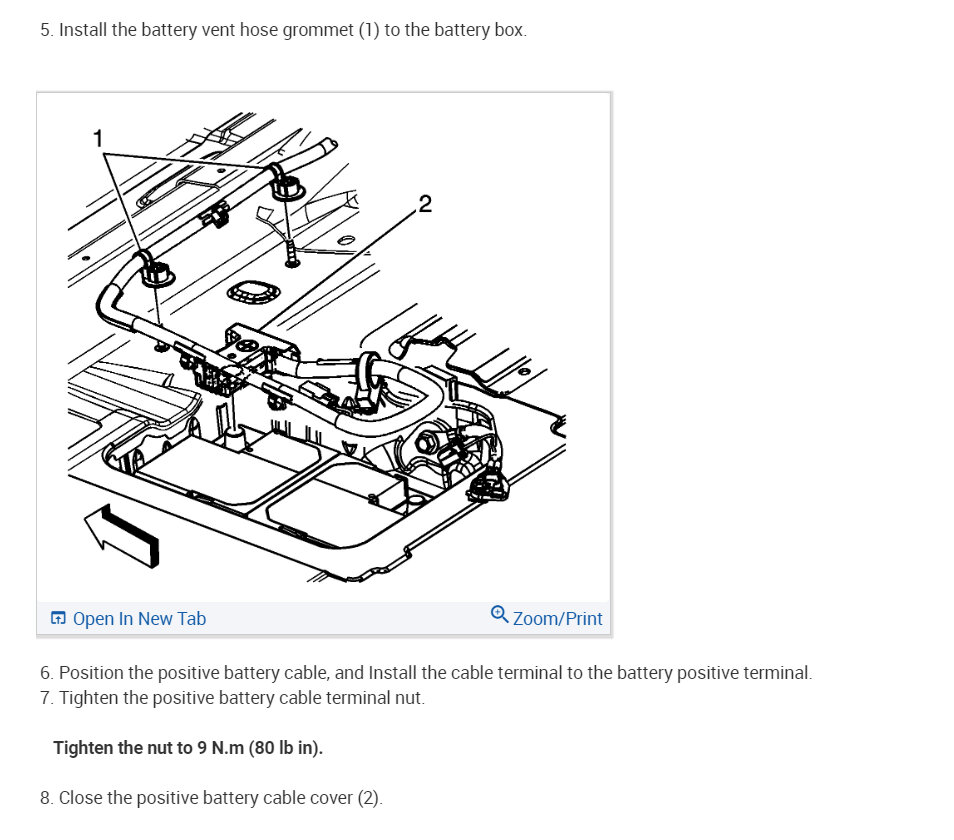 5. Install the battery vent hose grommet (1) to the battery box.

1

2

Open In New Tab

Zoom/Print

6. Position the positive battery cable, and Install the cable terminal to the battery positive terminal.
7. Tighten the positive battery cable terminal nut.

Tighten the nut to 9 N.m (80 lb in).

8. Close the positive battery cable cover (2).