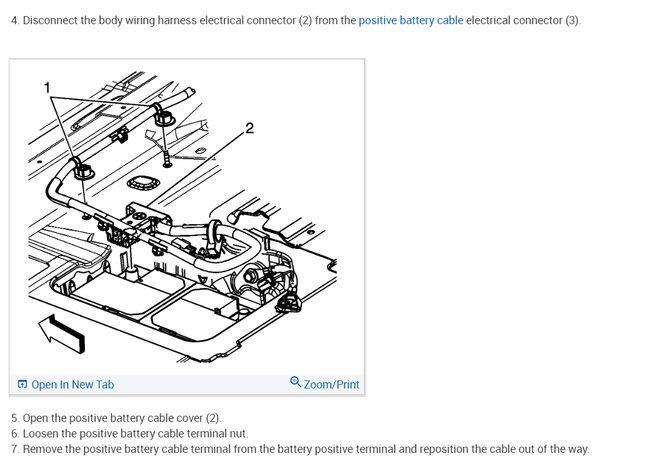 4. Disconnect the body wiring harness electrical connector (2) from the positive battery cable electrical connector (3).

1

2

Open In New Tab

Zoom/Print

5. Open the positive battery cable cover (2).
6. Loosen the positive battery cable terminal nut.
7. Remove the positive battery cable terminal from the battery positive terminal and reposition the cable out of the way.