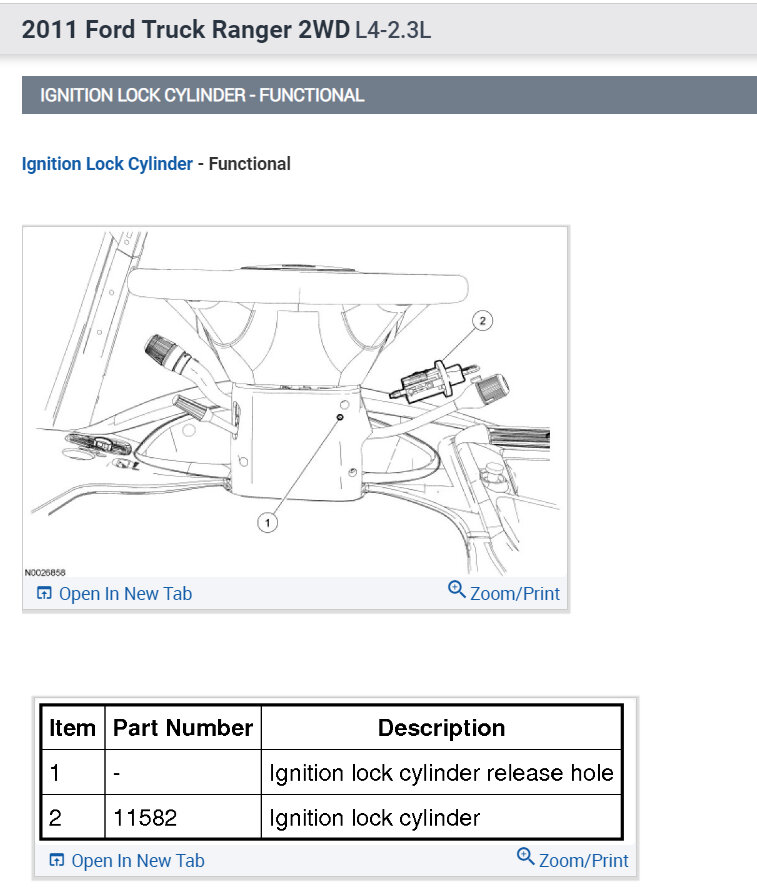 2011 Ford Truck Ranger 2WD L4-2.3L

IGNITION LOCK CYLINDER - FUNCTIONAL

Ignition Lock Cylinder - Functional

2

1

N0026858

Open In New Tab

Zoom/Print

| Item | Part Number | Description |
|---|---|---|
| 1 | - | Ignition lock cylinder release hole |
| 2 | 11582 | Ignition lock cylinder |

Open In New Tab

Zoom/Print