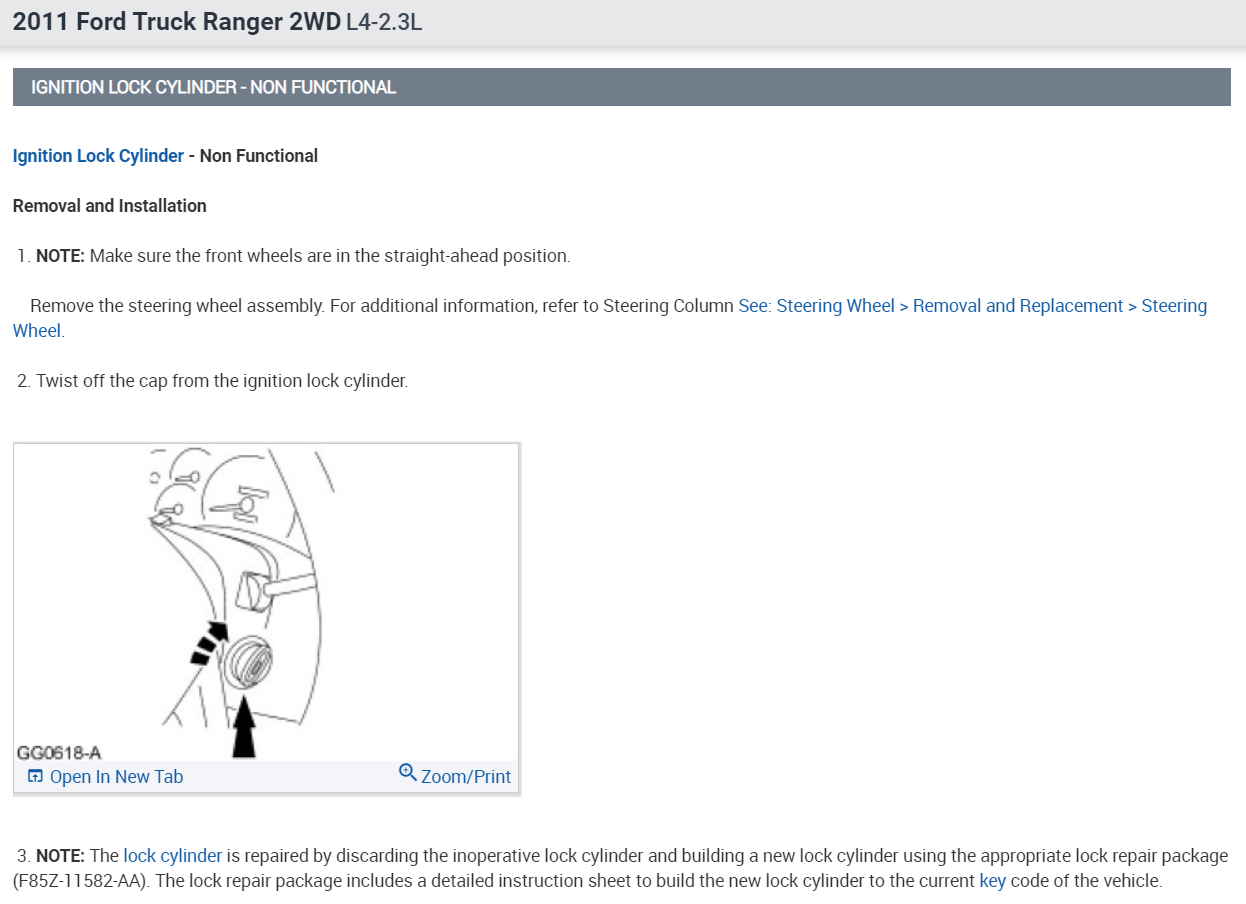 2011 Ford Truck Ranger 2WD L4-2.3L

IGNITION LOCK CYLINDER - NON FUNCTIONAL

Ignition Lock Cylinder - Non Functional

Removal and Installation

1. NOTE: Make sure the front wheels are in the straight-ahead position.

Remove the steering wheel assembly. For additional information, refer to Steering Column See: Steering Wheel > Removal and Replacement > Steering Wheel.

2. Twist off the cap from the ignition lock cylinder.

GG0618-A

Open In New Tab

Zoom/Print

3. NOTE: The lock cylinder is repaired by discarding the inoperative lock cylinder and building a new lock cylinder using the appropriate lock repair package (F85Z-11582-AA). The lock repair package includes a detailed instruction sheet to build the new lock cylinder to the current key code of the vehicle.