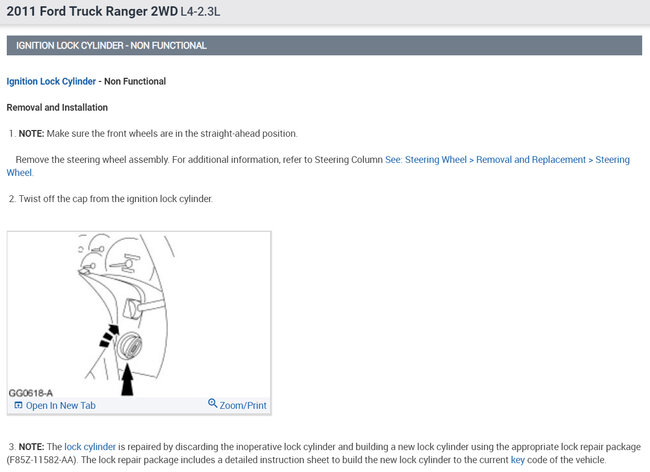 2011 Ford Truck Ranger 2WD L4-2.3L

IGNITION LOCK CYLINDER - NON FUNCTIONAL

Ignition Lock Cylinder - Non Functional

Removal and Installation

1. NOTE: Make sure the front wheels are in the straight-ahead position.

Remove the steering wheel assembly. For additional information, refer to Steering Column See: Steering Wheel > Removal and Replacement > Steering Wheel.

2. Twist off the cap from the ignition lock cylinder.

GG0618-A

Open In New Tab

Zoom/Print

3. NOTE: The lock cylinder is repaired by discarding the inoperative lock cylinder and building a new lock cylinder using the appropriate lock repair package (F85Z-11582-AA). The lock repair package includes a detailed instruction sheet to build the new lock cylinder to the current key code of the vehicle.