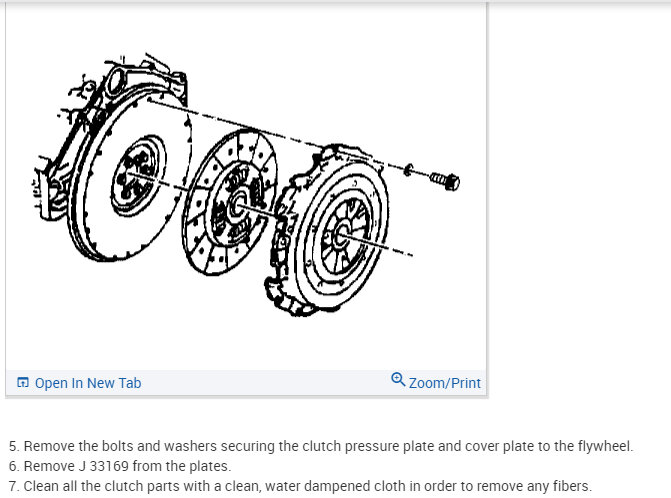 Open In New Tab

Zoom/Print

5. Remove the bolts and washers securing the clutch pressure plate and cover plate to the flywheel.
6. Remove J 33169 from the plates.
7. Clean all the clutch parts with a clean, water dampened cloth in order to remove any fibers.