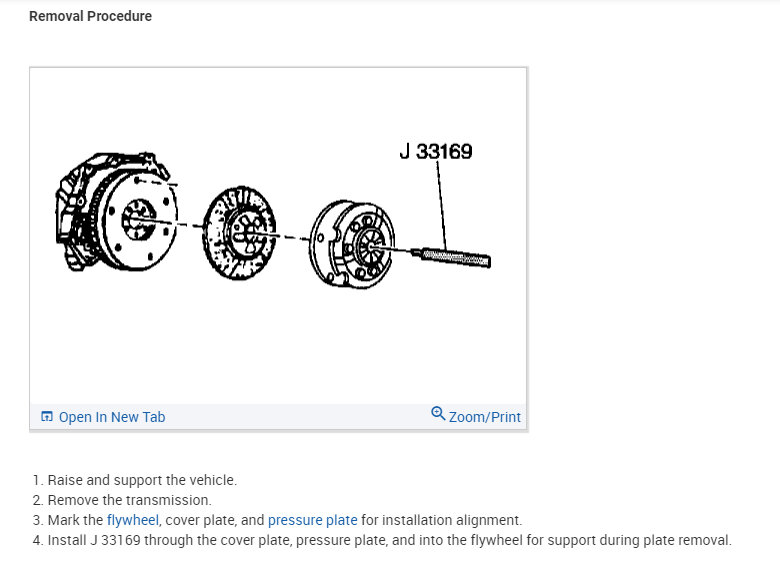 Removal Procedure

J 33169

Open In New Tab

Zoom/Print

1. Raise and support the vehicle.
2. Remove the transmission.
3. Mark the flywheel, cover plate, and pressure plate for installation alignment.
4. Install J 33169 through the cover plate, pressure plate, and into the flywheel for support during plate removal.