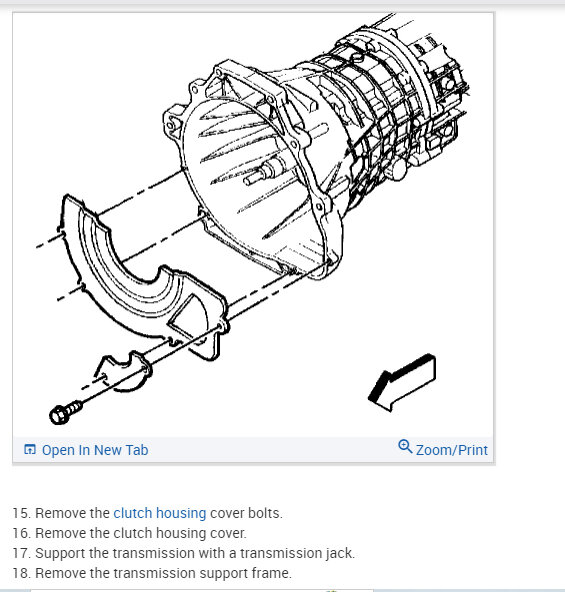 Open In New Tab

Zoom/Print

15. Remove the clutch housing cover bolts.
16. Remove the clutch housing cover.
17. Support the transmission with a transmission jack.
18. Remove the transmission support frame.