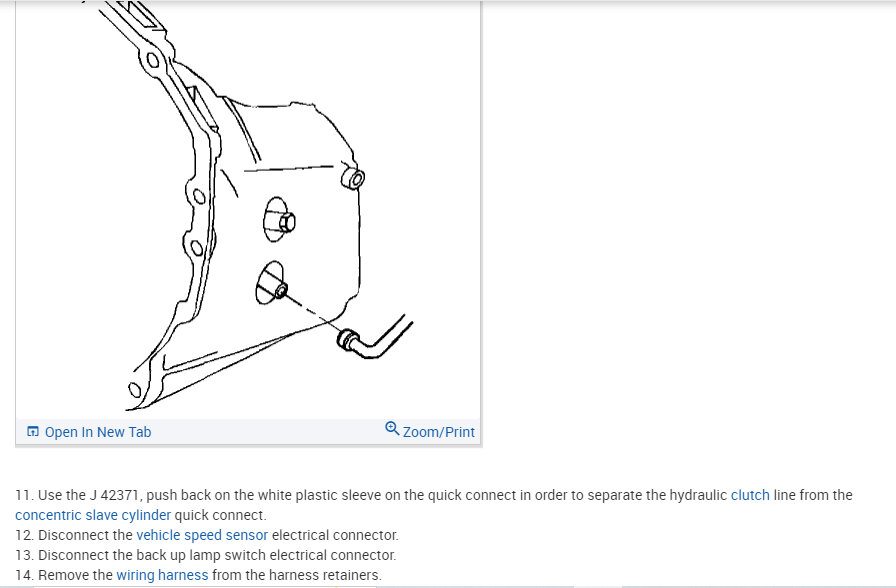 Open In New Tab

Zoom/Print

11. Use the J 42371, push back on the white plastic sleeve on the quick connect in order to separate the hydraulic clutch line from the concentric slave cylinder quick connect.
12. Disconnect the vehicle speed sensor electrical connector.
13. Disconnect the back up lamp switch electrical connector.
14. Remove the wiring harness from the harness retainers.