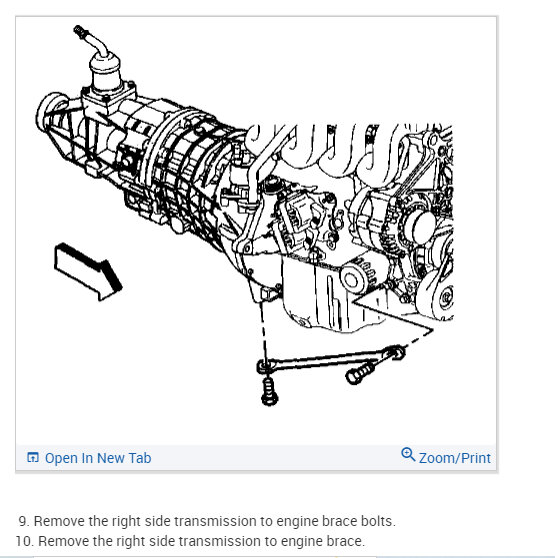 Open In New Tab

Zoom/Print

9. Remove the right side transmission to engine brace bolts.
10. Remove the right side transmission to engine brace.