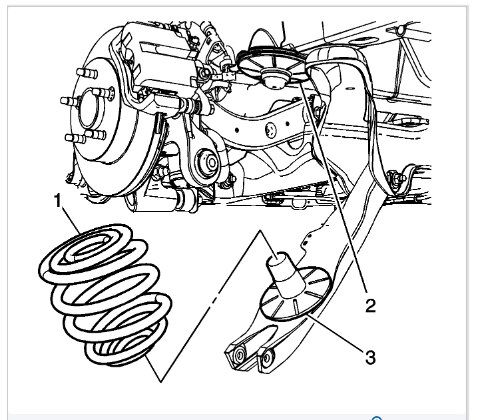 1

2

3