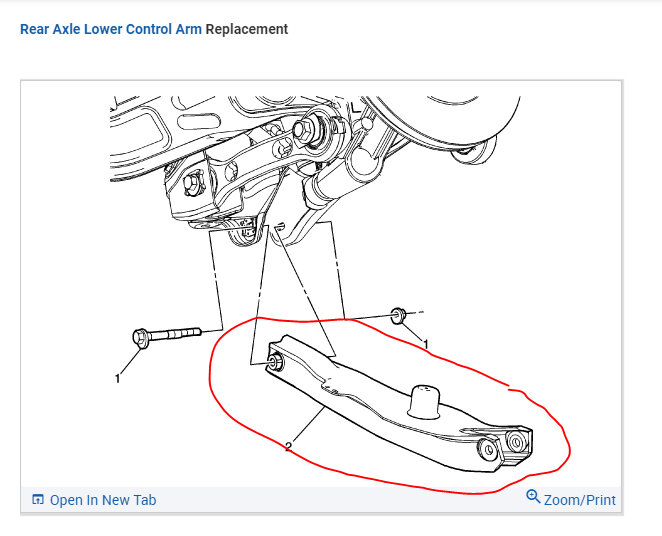 Rear Axle Lower Control Arm Replacement

1

1

2

Open In New Tab

Zoom/Print