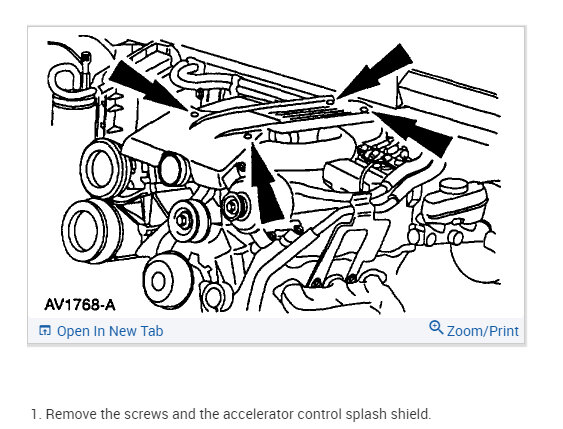 AV1768-A

Open In New Tab

Zoom/Print

1. Remove the screws and the accelerator control splash shield.