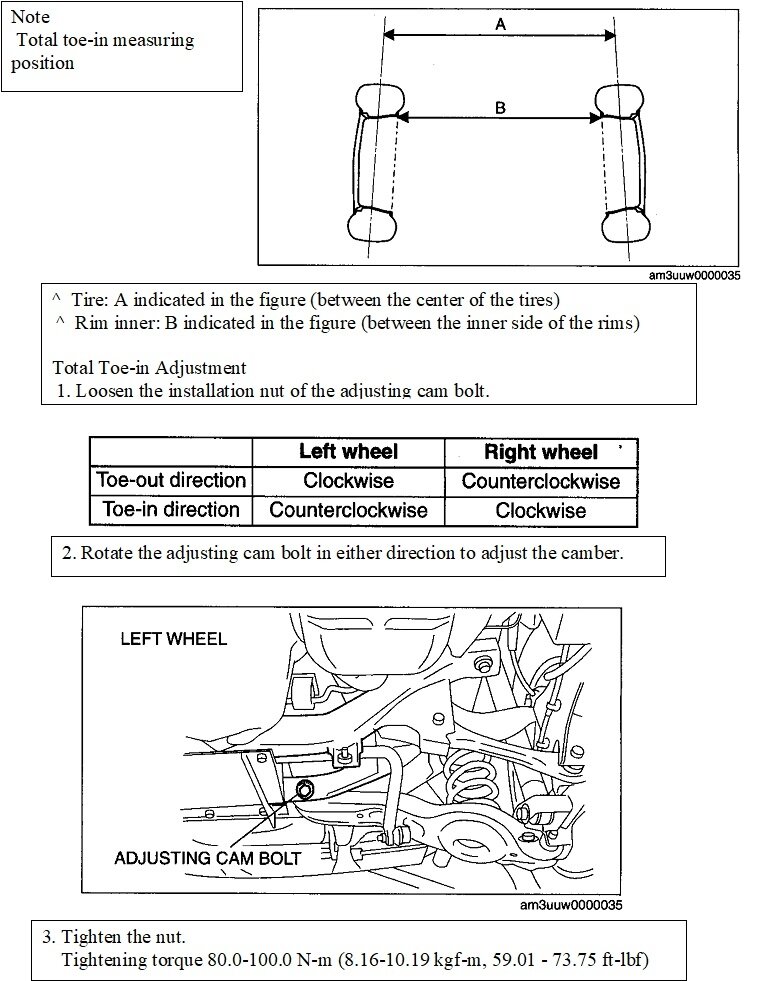 Note
Total toe-in measuring position

A

B

am3uuw0000035

^ Tire: A indicated in the figure (between the center of the tires)
^ Rim inner: B indicated in the figure (between the inner side of the rims)

Total Toe-in Adjustment
1. Loosen the installation nut of the adjusting cam bolt.

| | Left wheel | Right wheel |
|---|---|---|
| Toe-out direction | Clockwise | Counterclockwise |
| Toe-in direction | Counterclockwise | Clockwise |

2. Rotate the adjusting cam bolt in either direction to adjust the camber.

LEFT WHEEL

ADJUSTING CAM BOLT

am3uuw0000035

3. Tighten the nut.
Tightening torque 80.0-100.0 N-m (8.16-10.19 kgf-m, 59.01 - 73.75 ft-lbf)