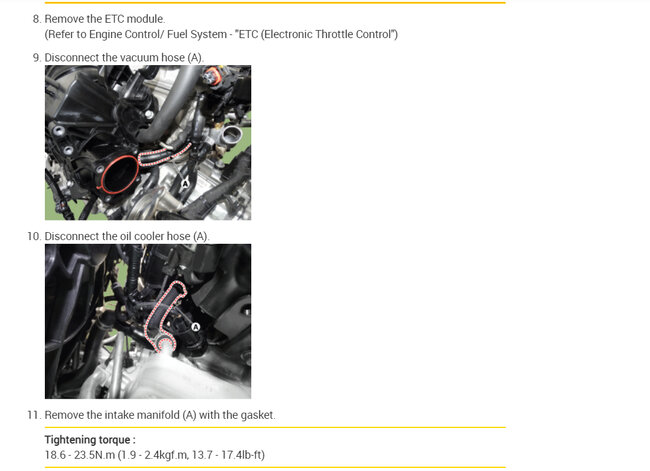 8. Remove the ETC module.
(Refer to Engine Control/ Fuel System - "ETC (Electronic Throttle Control")

9. Disconnect the vacuum hose (A).

A

10. Disconnect the oil cooler hose (A).

A

11. Remove the intake manifold (A) with the gasket.

Tightening torque :
18.6 - 23.5N.m (1.9 - 2.4kgf.m, 13.7 - 17.4lb-ft)