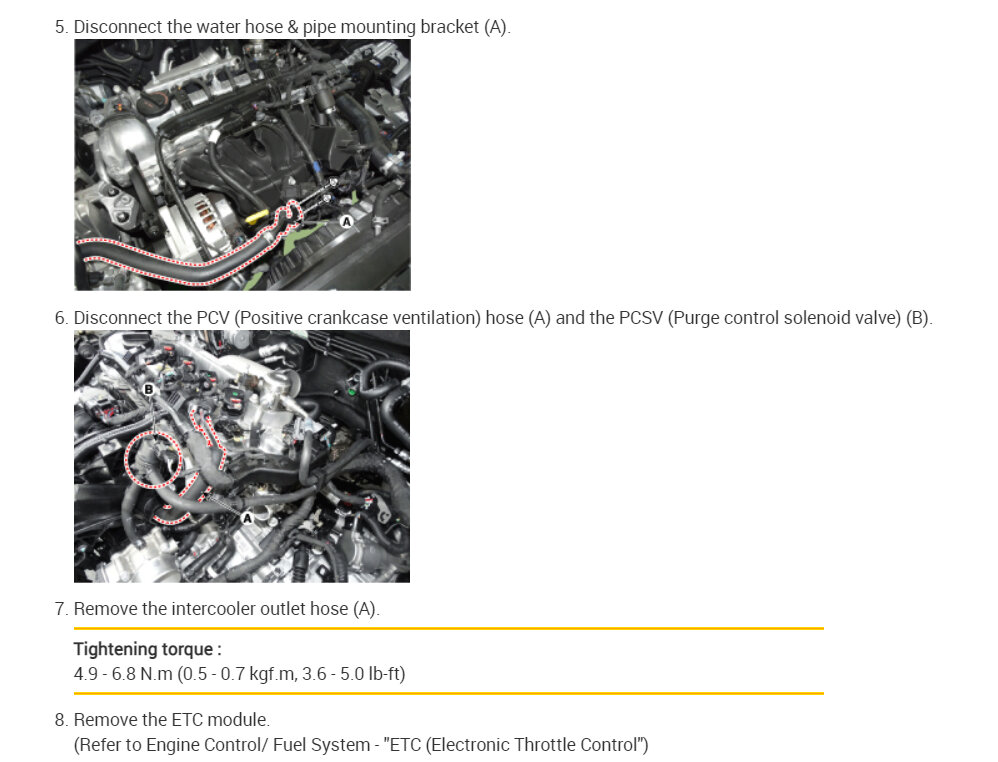 5. Disconnect the water hose & pipe mounting bracket (A).

A

6. Disconnect the PCV (Positive crankcase ventilation) hose (A) and the PCSV (Purge control solenoid valve) (B).

B

A

7. Remove the intercooler outlet hose (A).

Tightening torque :
4.9 - 6.8 N.m (0.5 - 0.7 kgf.m, 3.6 - 5.0 lb-ft)

8. Remove the ETC module.
(Refer to Engine Control/ Fuel System - "ETC (Electronic Throttle Control")