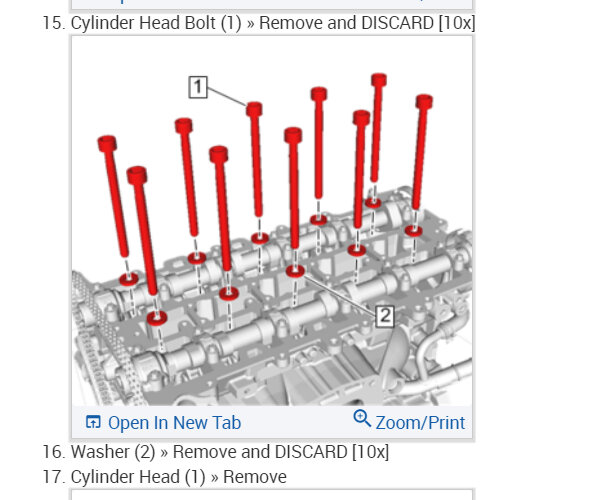 15. Cylinder Head Bolt (1) » Remove and DISCARD [10x]

1

2

Open In New Tab

Zoom/Print

16. Washer (2) » Remove and DISCARD [10x]

17. Cylinder Head (1) » Remove