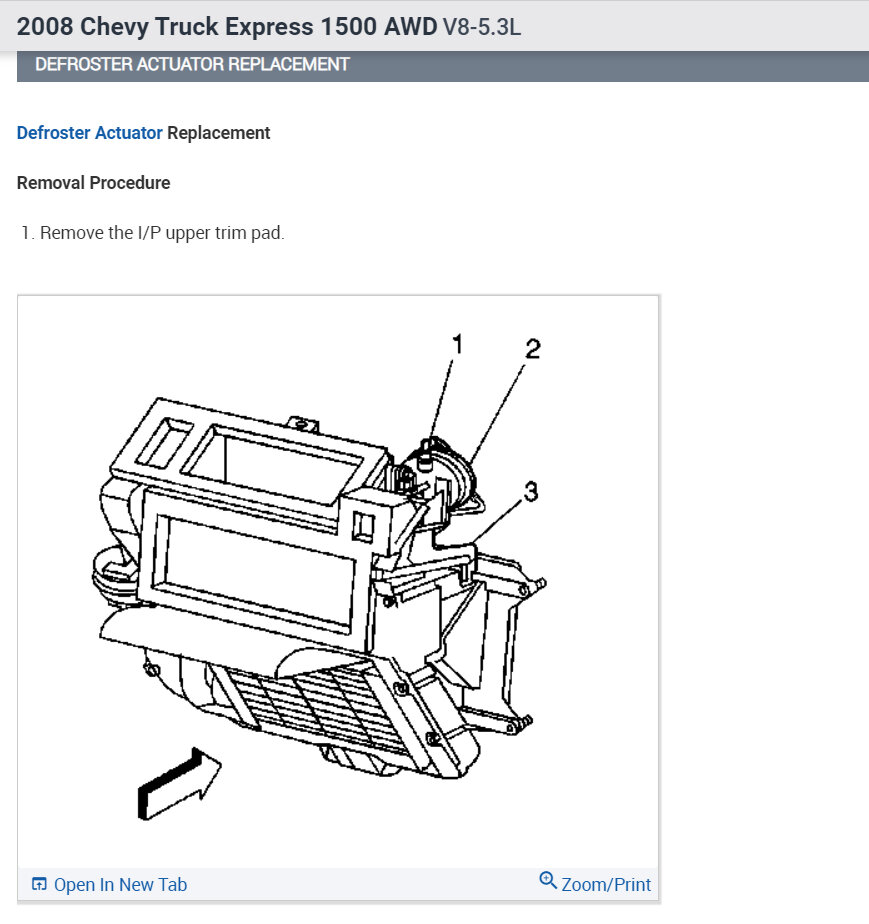 2008 Chevy Truck Express 1500 AWD V8-5.3L

DEFROSTER ACTUATOR REPLACEMENT

Defroster Actuator Replacement

Removal Procedure

1. Remove the I/P upper trim pad.

1
2
3

Open In New Tab
Zoom/Print