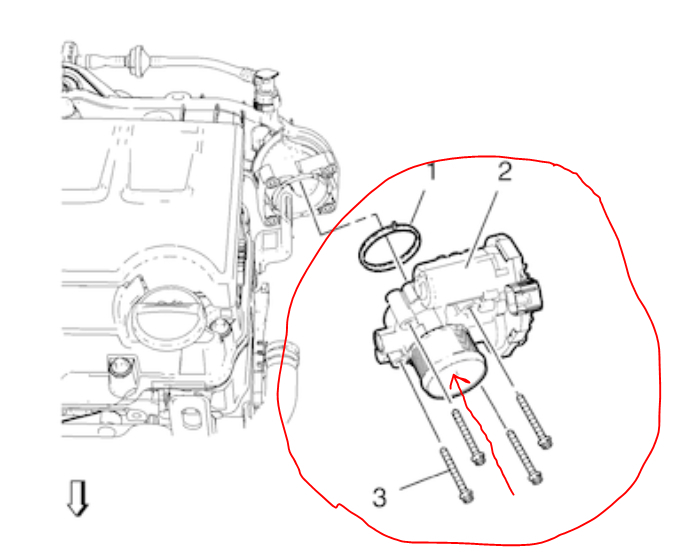 1
2
3