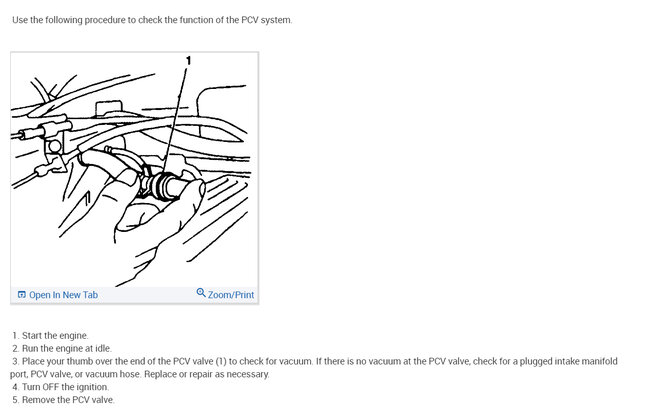 Use the following procedure to check the function of the PCV system.

1

Open In New Tab

Zoom/Print

1. Start the engine.
2. Run the engine at idle.
3. Place your thumb over the end of the PCV valve (1) to check for vacuum. If there is no vacuum at the PCV valve, check for a plugged intake manifold port, PCV valve, or vacuum hose. Replace or repair as necessary.
4. Turn OFF the ignition.
5. Remove the PCV valve.