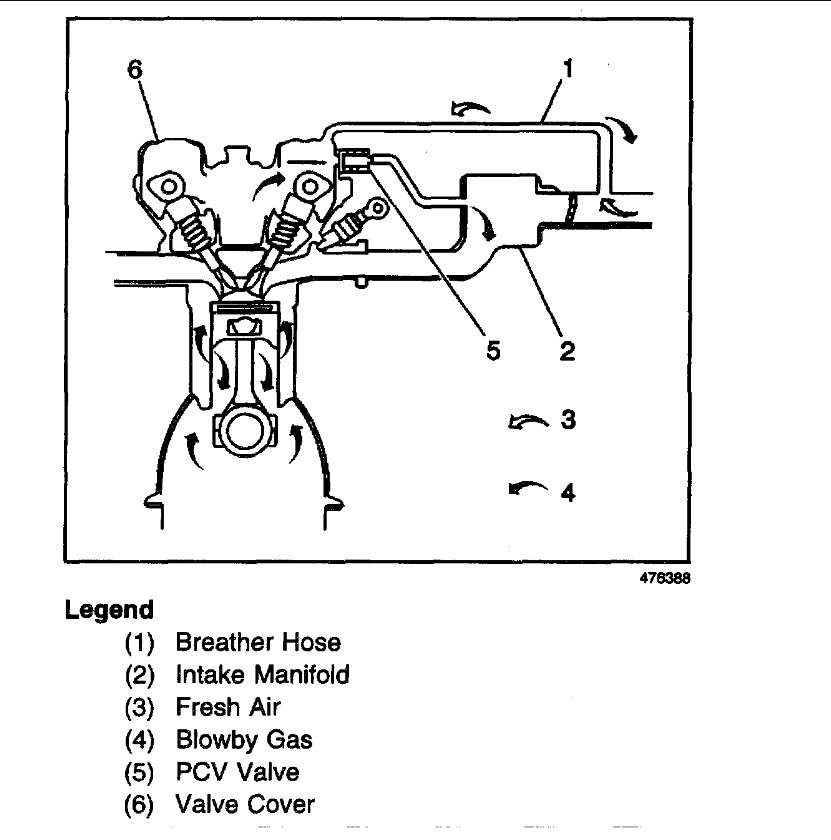 6
1
5
2
3
4
476388

Legend
(1) Breather Hose
(2) Intake Manifold
(3) Fresh Air
(4) Blowby Gas
(5) PCV Valve
(6) Valve Cover