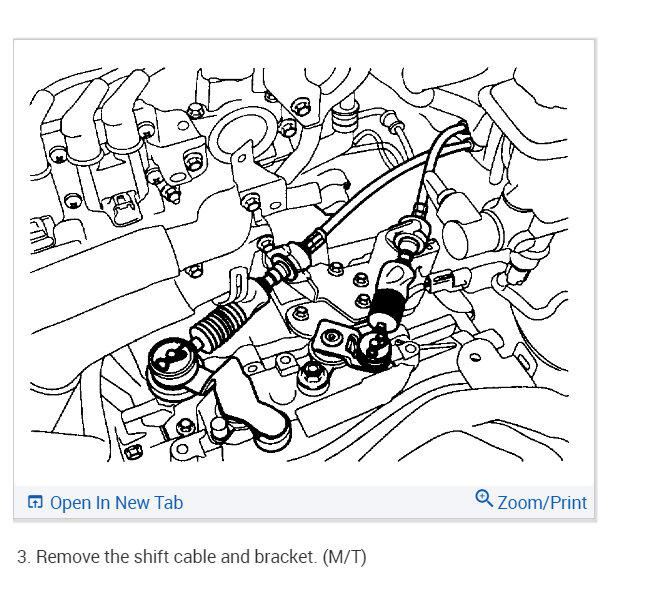 Open In New Tab

Zoom/Print

3. Remove the shift cable and bracket. (M/T)