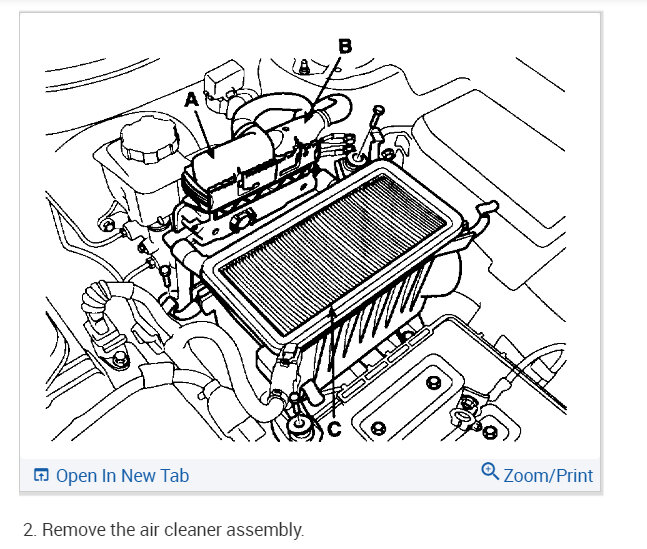 B
A
C

Open In New Tab
Zoom/Print

2. Remove the air cleaner assembly.