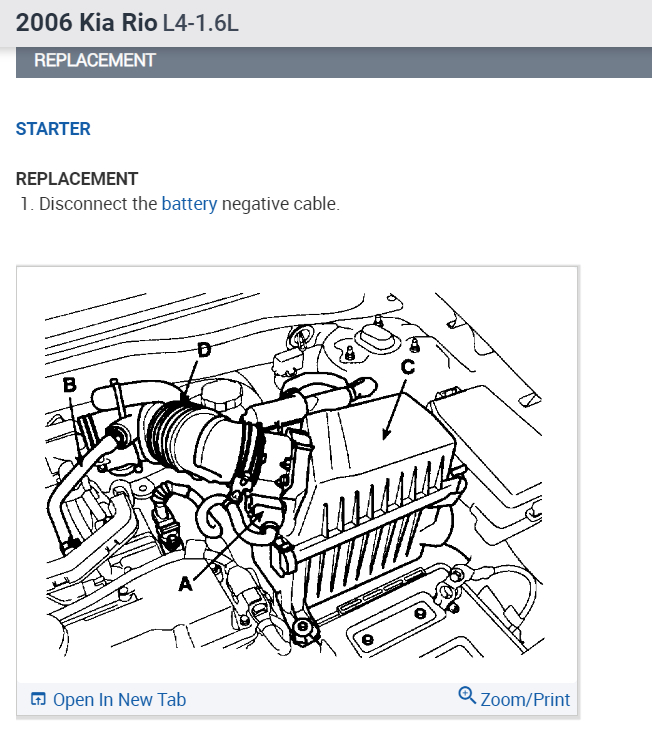 2006 Kia Rio L4-1.6L

REPLACEMENT

STARTER

REPLACEMENT

1. Disconnect the battery negative cable.

D

B

C

A

Open In New Tab

Zoom/Print