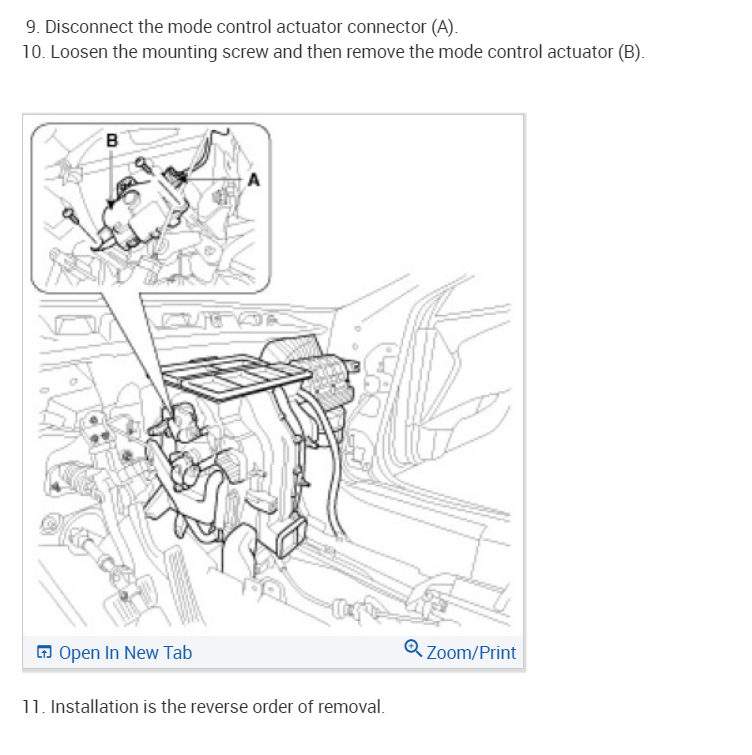 9. Disconnect the mode control actuator connector (A).
10. Loosen the mounting screw and then remove the mode control actuator (B).

B
A

Open In New Tab
Zoom/Print

11. Installation is the reverse order of removal.