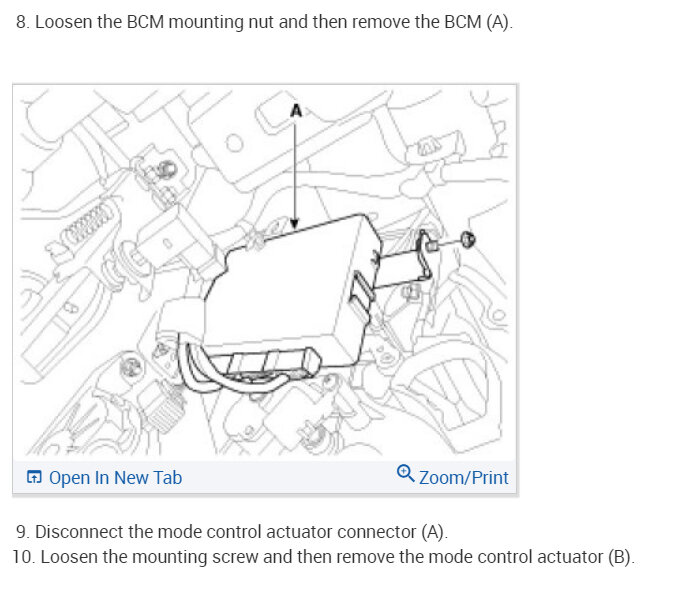 8. Loosen the BCM mounting nut and then remove the BCM (A).

A

Open In New Tab

Zoom/Print

9. Disconnect the mode control actuator connector (A).

10. Loosen the mounting screw and then remove the mode control actuator (B).