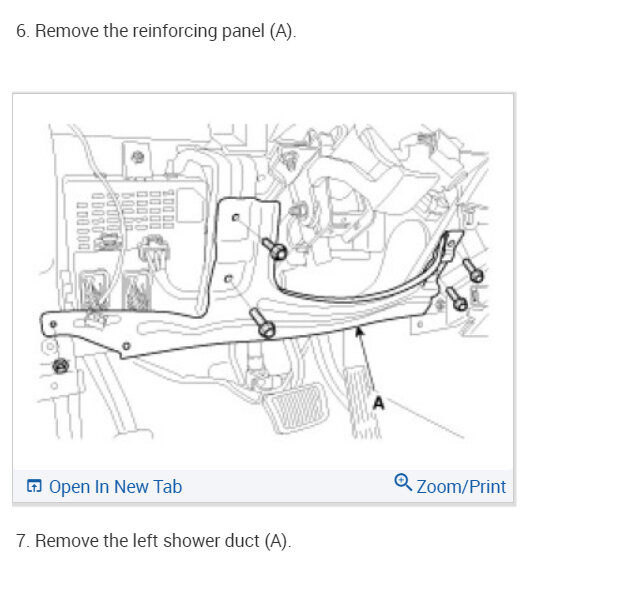 6. Remove the reinforcing panel (A).

A

Open In New Tab

Zoom/Print

7. Remove the left shower duct (A).